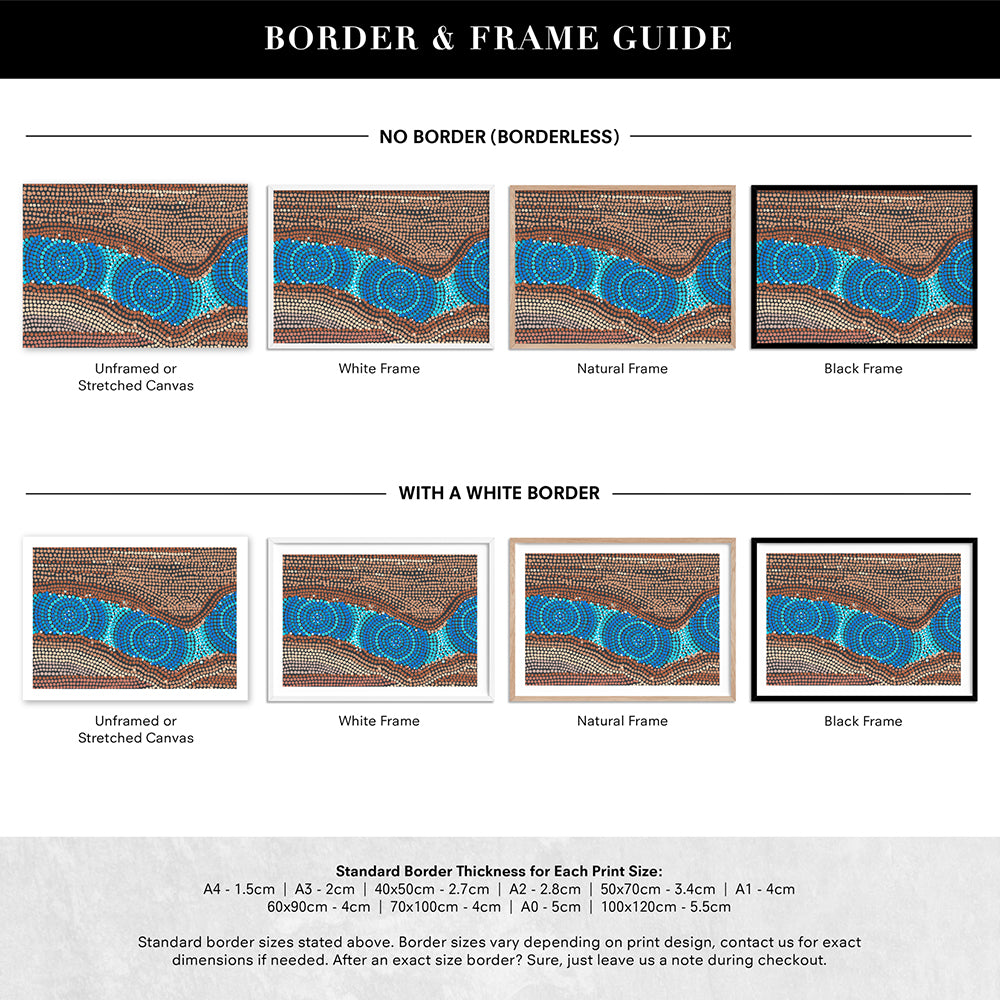 BORDER & FRAME GUIDE

NO BORDER (BORDERLESS)

Unframed or Stretched Canvas

White Frame

Natural Frame

Black Frame

WITH A WHITE BORDER

Unframed or Stretched Canvas

White Frame

Natural Frame

Black Frame

Standard Border Thickness for Each Print Size:
A4 - 1.5cm | A3 - 2cm | 40x50cm - 2.7cm | A2 - 2.8cm | 50x70cm - 3.4cm | A1 - 4cm
60x90cm - 4cm | 70x100cm - 4cm | A0 - 5cm | 100x120cm - 5.5cm

Standard border sizes stated above. Border sizes vary depending on print design, contact us for exact dimensions if needed. After an exact size border? Sure, just leave us a note during checkout.