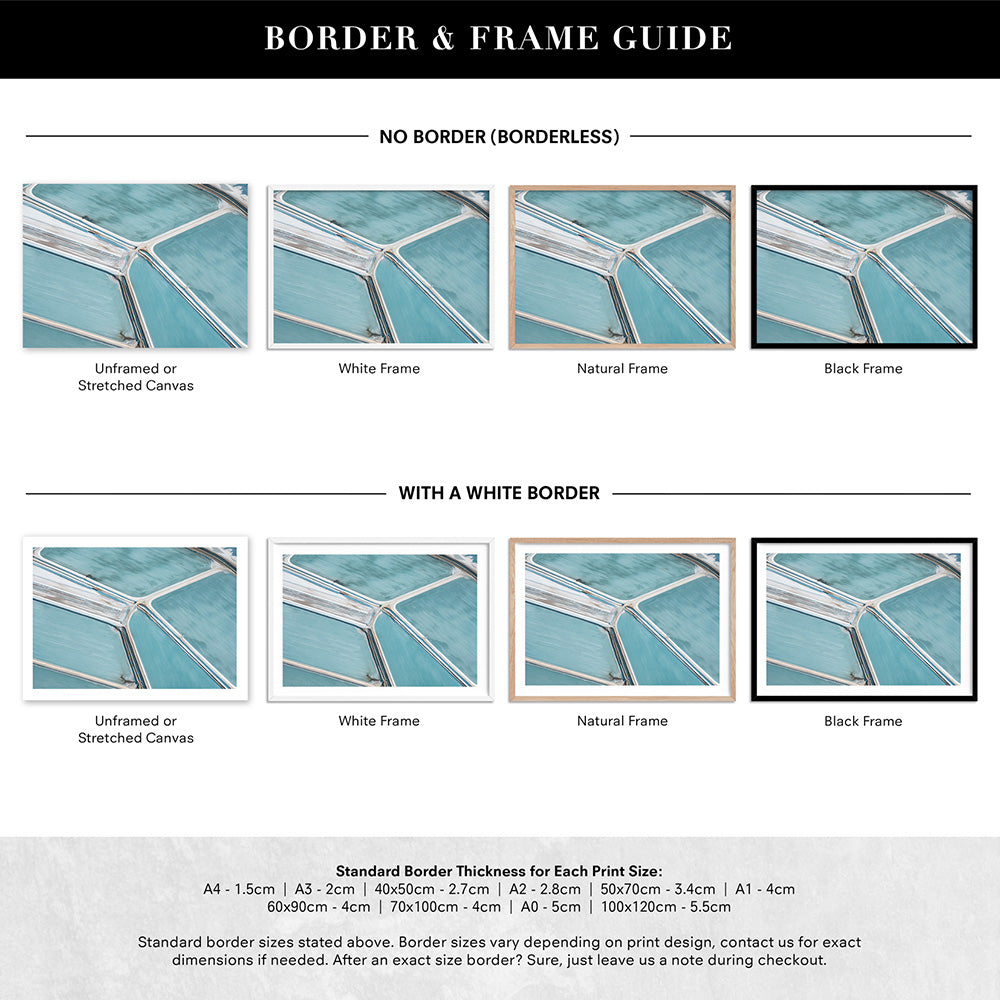 BORDER & FRAME GUIDE

NO BORDER (BORDERLESS)

Unframed or Stretched Canvas

White Frame

Natural Frame

Black Frame

WITH A WHITE BORDER

Unframed or Stretched Canvas

White Frame

Natural Frame

Black Frame

Standard Border Thickness for Each Print Size:
A4 - 1.5cm | A3 - 2cm | 40x50cm - 2.7cm | A2 - 2.8cm | 50x70cm - 3.4cm | A1 - 4cm
60x90cm - 4cm | 70x100cm - 4cm | A0 - 5cm | 100x120cm - 5.5cm

Standard border sizes stated above. Border sizes vary depending on print design, contact us for exact dimensions if needed. After an exact size border? Sure, just leave us a note during checkout.